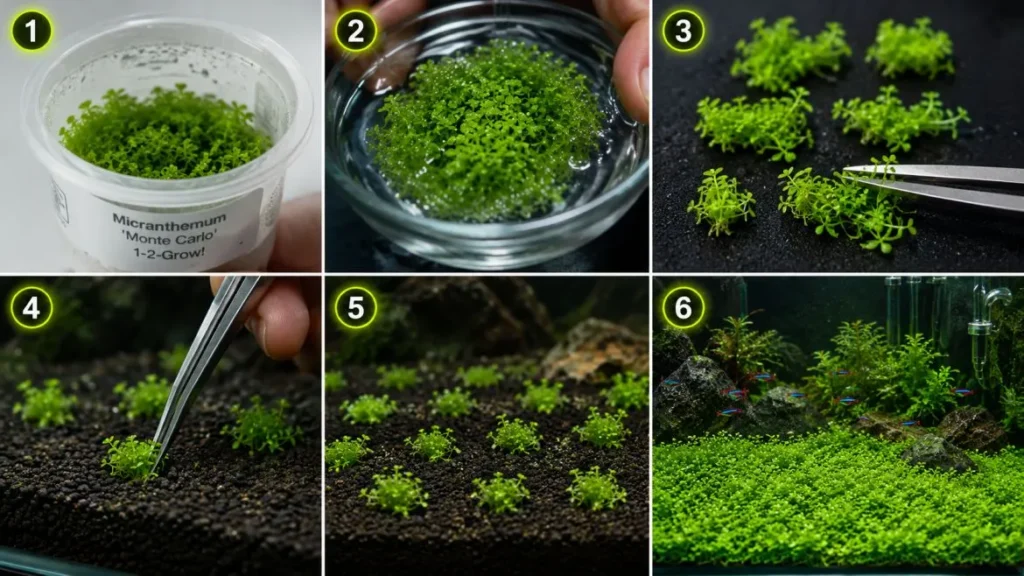 1

Micranthemum 'Monte Carlo' 1-2-Grow!

2

3

4

5

6