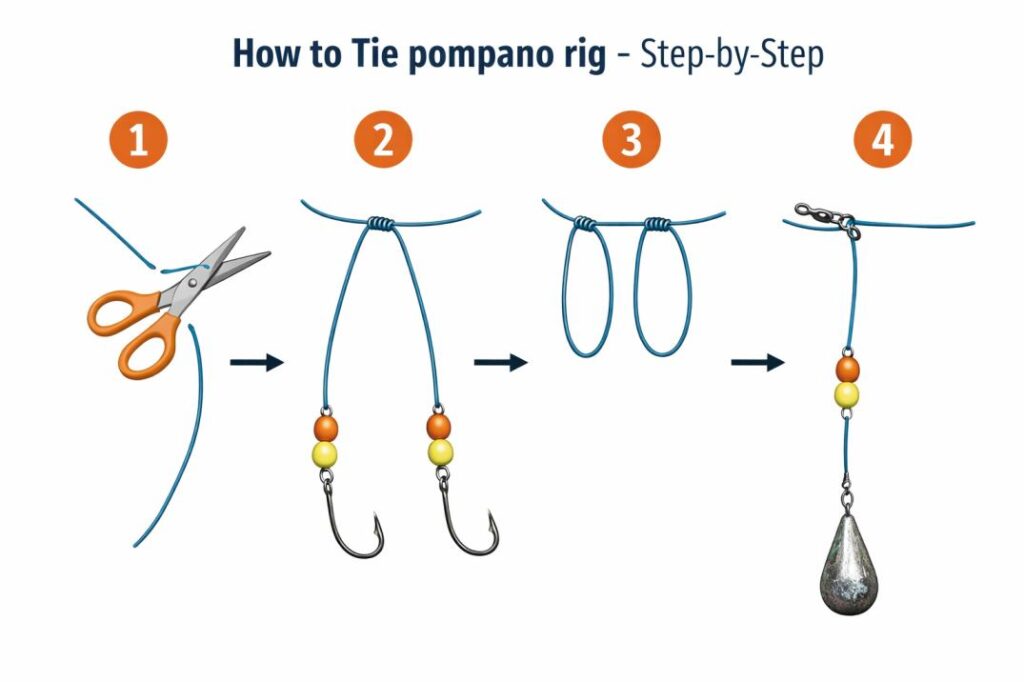 How to Tie pompano rig - Step-by-Step

1

2

3

4