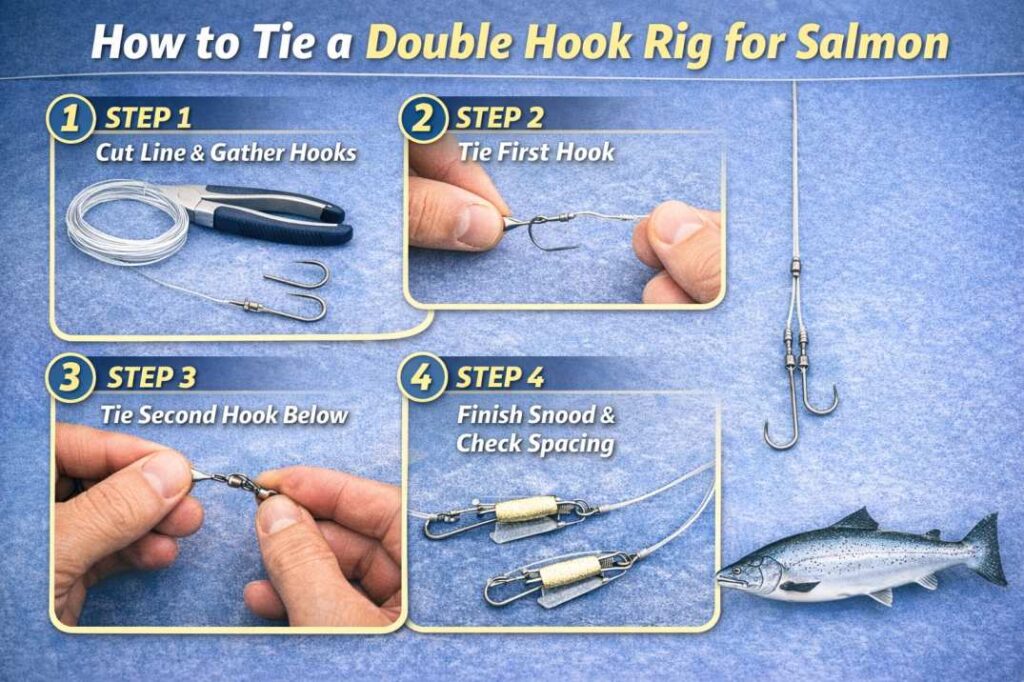 How to Tie a Double Hook Rig for Salmon

1 STEP 1
Cut Line & Gather Hooks

2 STEP 2
Tie First Hook

3 STEP 3
Tie Second Hook Below

4 STEP 4
Finish Snood & Check Spacing