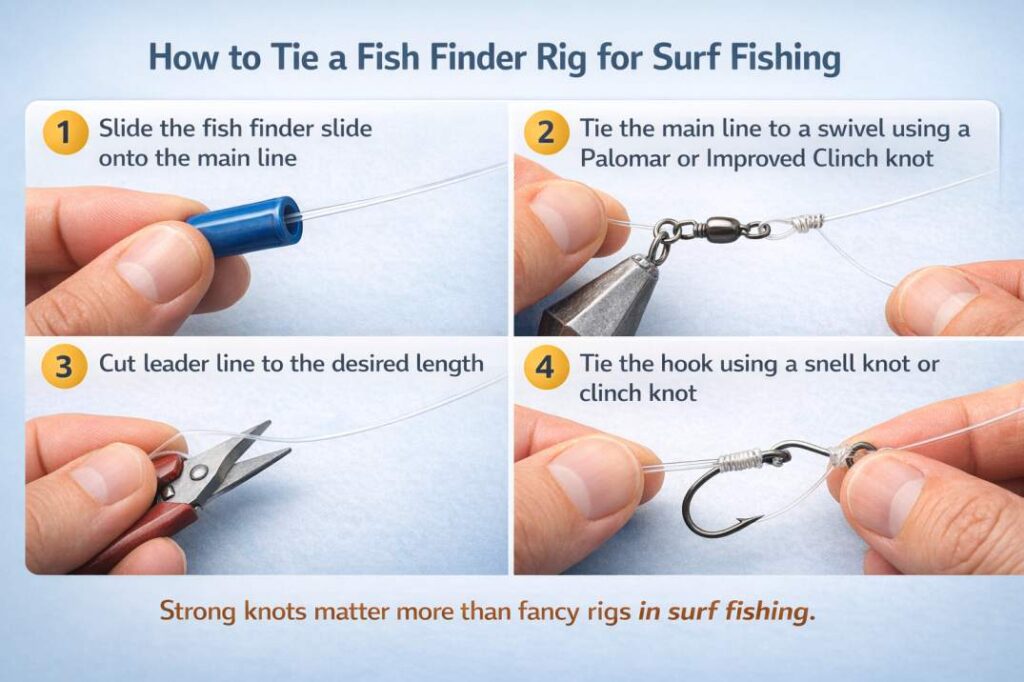 How to Tie a Fish Finder Rig for Surf Fishing

1 Slide the fish finder slide onto the main line

2 Tie the main line to a swivel using a Palomar or Improved Clinch knot

3 Cut leader line to the desired length

4 Tie the hook using a snell knot or clinch knot

Strong knots matter more than fancy rigs in surf fishing.